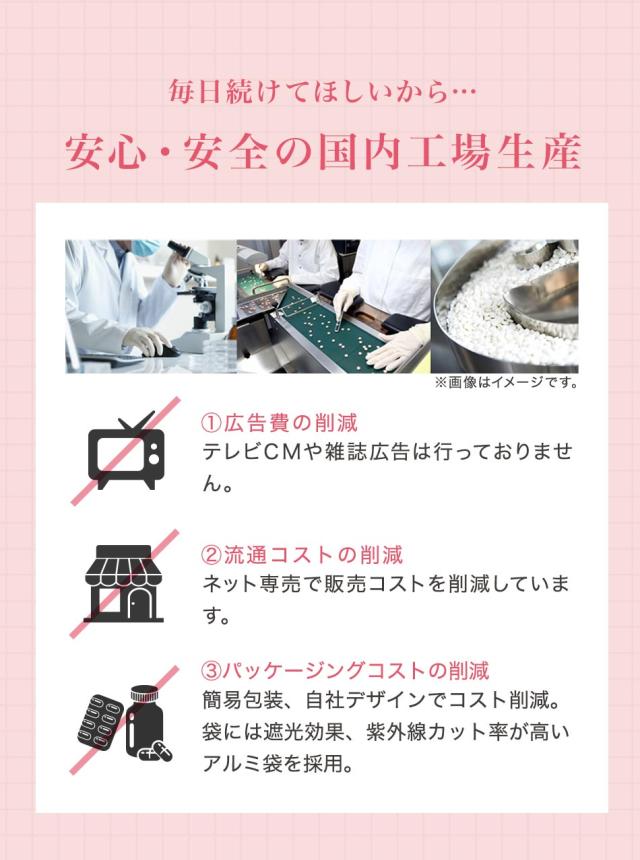 毎日続けてほしいから…

安心・安全の国内工場生産

※画像はイメージです。

①広告費の削減
テレビCMや雑誌広告は行っておりません。

②流通コストの削減
ネット専売で販売コストを削減しています。

③パッケージングコストの削減
簡易包装、自社デザインでコスト削減。袋には遮光効果、紫外線カット率が高いアルミ袋を採用。