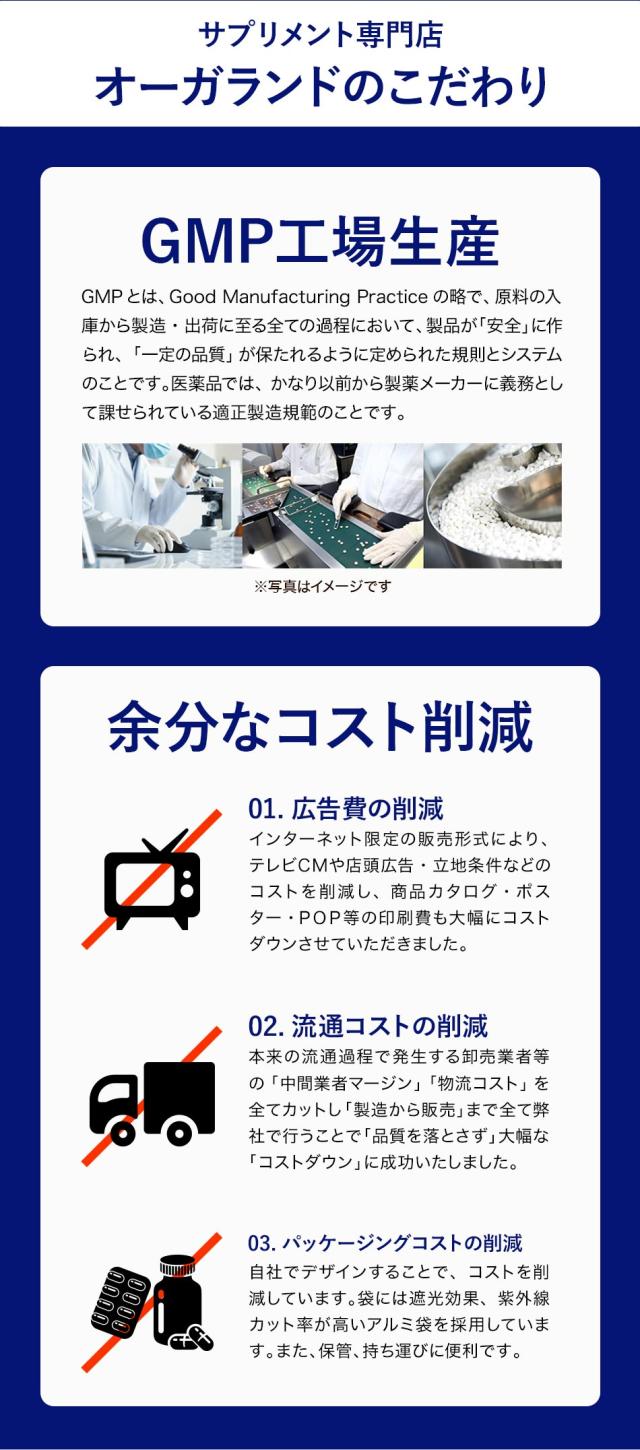 サプリメント専門店
オーガランドのこだわり

GMP工場生産

GMPとは、Good Manufacturing Practiceの略で、原料の入庫から製造・出荷に至る全ての過程において、製品が「安全」に作られ、「一定の品質」が保たれるように定められた規則とシステムのことです。医薬品では、かなり以前から製薬メーカーに義務として課せられている適正製造規範のことです。

※写真はイメージです

余分なコスト削減

01. 広告費の削減
インターネット限定の販売形式により、テレビCMや店頭広告・立地条件などのコストを削減し、商品カタログ・ポスター・POP等の印刷費も大幅にコストダウンさせていただきました。

02. 流通コストの削減
本来の流通過程で発生する卸売業者等の「中間業者マージン」「物流コスト」を全てカットし「製造から販売」まで全て弊社で行うことで「品質を落とさず」大幅な「コストダウン」に成功いたしました。

03. パッケージングコストの削減
自社でデザインすることで、コストを削減しています。袋には遮光効果、紫外線カット率が高いアルミ袋を採用しています。また、保管、持ち運びに便利です。