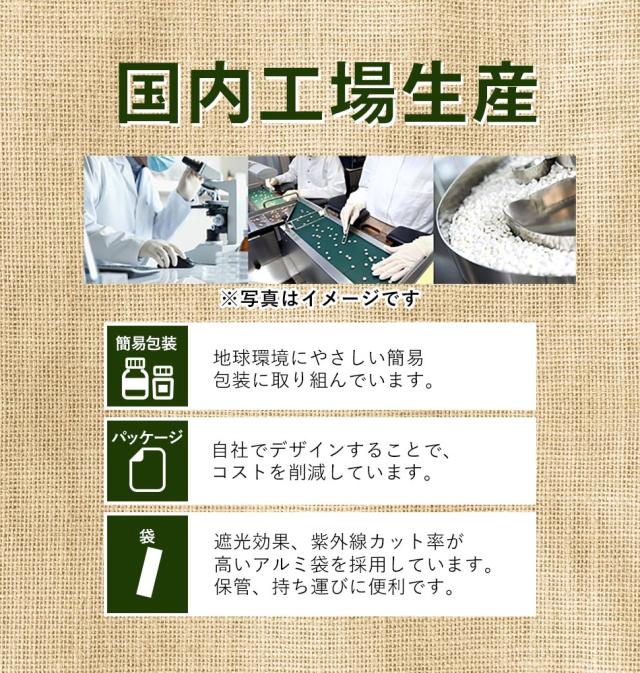 国内工場生産

※写真はイメージです

簡易包装

地球環境にやさしい簡易包装に取り組んでいます。

パッケージ

自社でデザインすることで、コストを削減しています。

袋

遮光効果、紫外線カット率が高いアルミ袋を採用しています。保管、持ち運びに便利です。