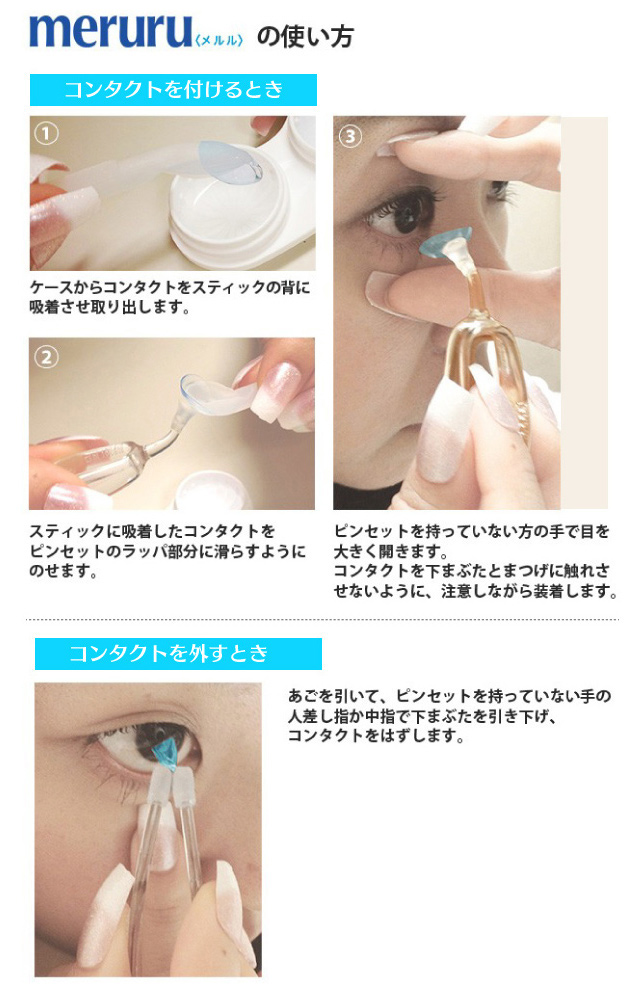 meruru〈メルル〉の使い方

コンタクトを付けるとき

①

ケースからコンタクトをスティックの背に吸着させ取り出します。

②

スティックに吸着したコンタクトをピンセットのラッパ部分に滑らすようにのせます。

③

ピンセットを持っていない方の手で目を大きく開きます。
コンタクトを下まぶたとまつげに触れさせないように、注意しながら装着します。

コンタクトを外すとき

あごを引いて、ピンセットを持っていない手の人差し指か中指で下まぶたを引き下げ、コンタクトをはずします。