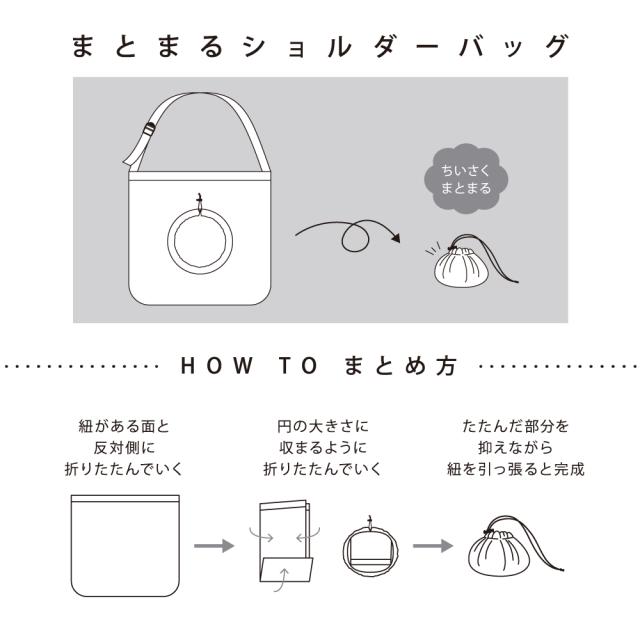 まとまるショルダーバッグ

ちいさく
まとまる

HOW TO まとめ方

紐がある面と
反対側に
折りたたんでいく

円の大きさに
収まるように
折りたたんでいく

たたんだ部分を
抑えながら
紐を引っ張ると完成