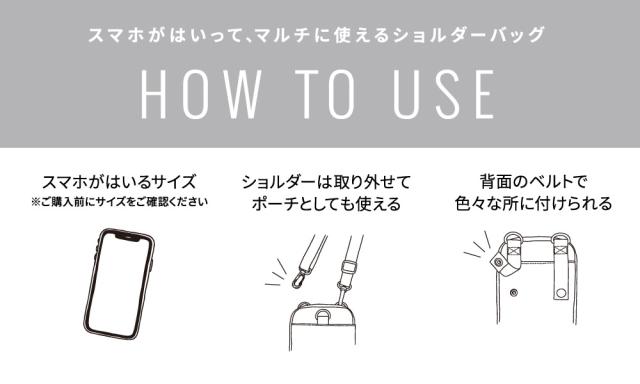 スマホがはいって、マルチに使えるショルダーバッグ

HOW TO USE

スマホがはいるサイズ
※ご購入前にサイズをご確認ください

ショルダーは取り外せて
ポーチとしても使える

背面のベルトで
色々な所に付けられる