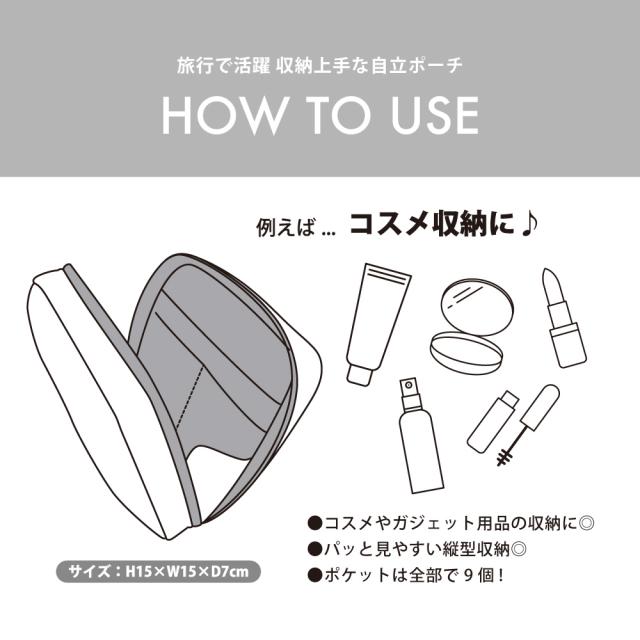 旅行で活躍 収納上手な自立ポーチ

HOW TO USE

例えば ... コスメ収納に♪

サイズ：H15×W15×D7cm

●コスメやガジェット用品の収納に◎
●パッと見やすい縦型収納◎
●ポケットは全部で９個！