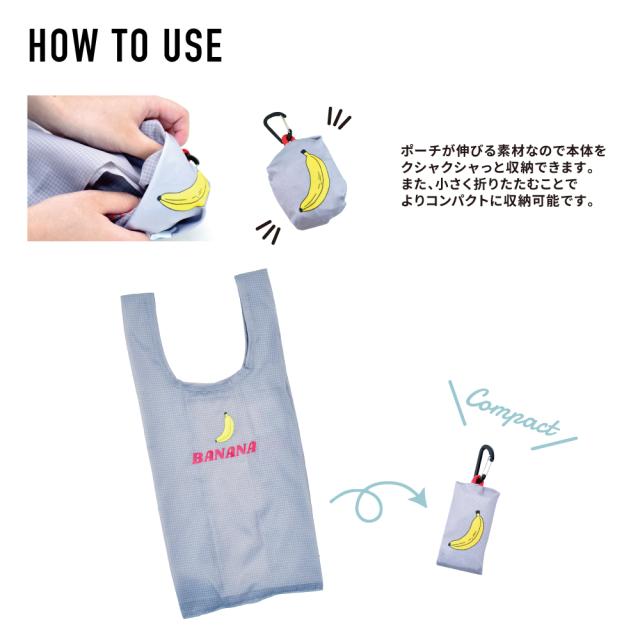 HOW TO USE

ポーチが伸びる素材なので本体をクシャクシャっと収納できます。また、小さく折りたたむことでよりコンパクトに収納可能です。

BANANA

Compact