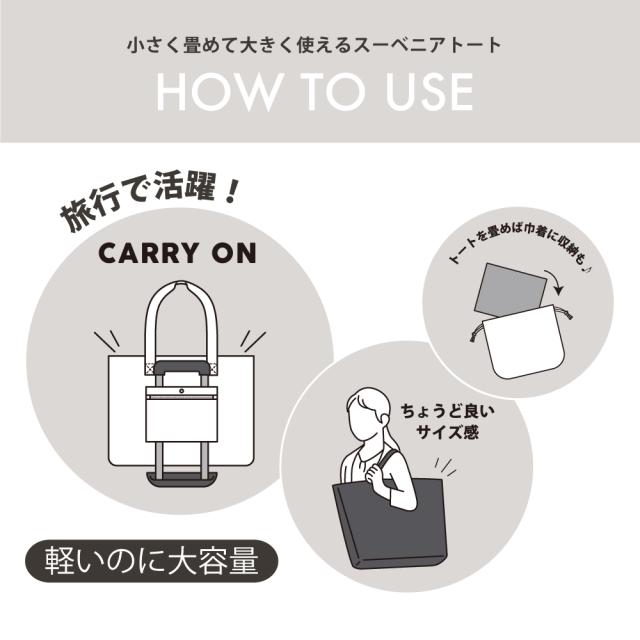 小さく畳めて大きく使えるスーベニアトート

HOW TO USE

旅行で活躍！

CARRY ON

トートを畳めば巾着に収納も♪

ちょうど良い
サイズ感

軽いのに大容量