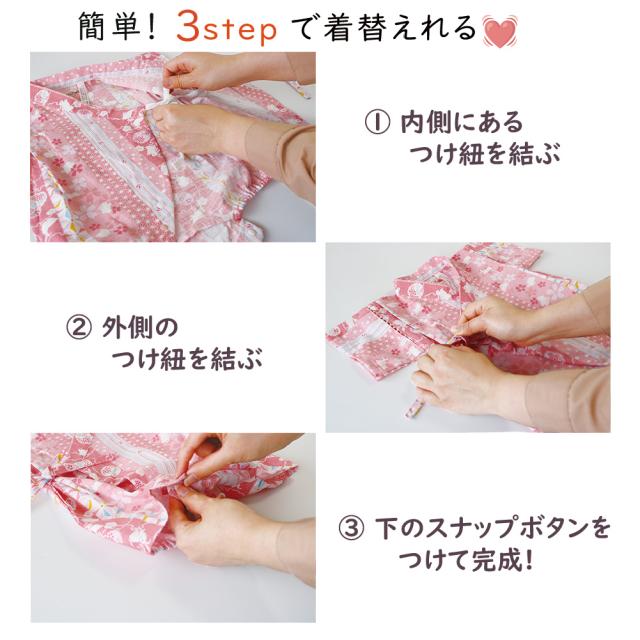 簡単！3step で着替えれる

① 内側にある
つけ紐を結ぶ

② 外側の
つけ紐を結ぶ

③ 下のスナップボタンを
つけて完成！