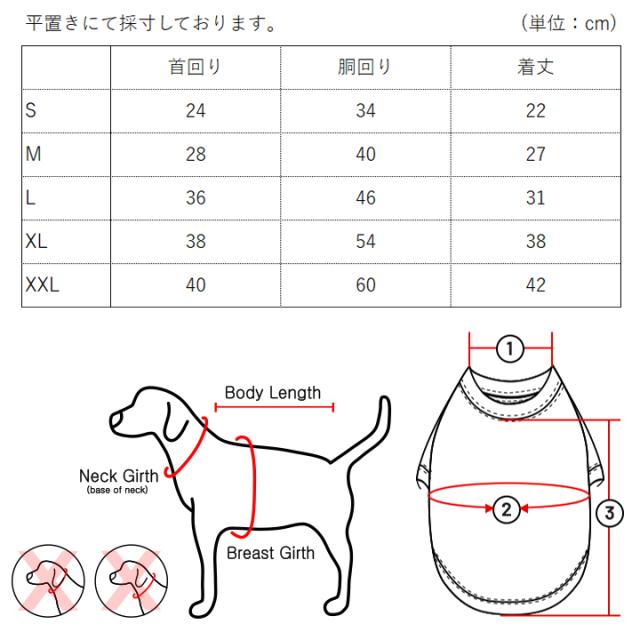 平置きにて採寸しております。 (単位：cm)

| | 首回り | 胴回り | 着丈 |
|---|---|---|---|
| S | 24 | 34 | 22 |
| M | 28 | 40 | 27 |
| L | 36 | 46 | 31 |
| XL | 38 | 54 | 38 |
| XXL | 40 | 60 | 42 |

Body Length

Neck Girth
(base of neck)

Breast Girth

1

2

3