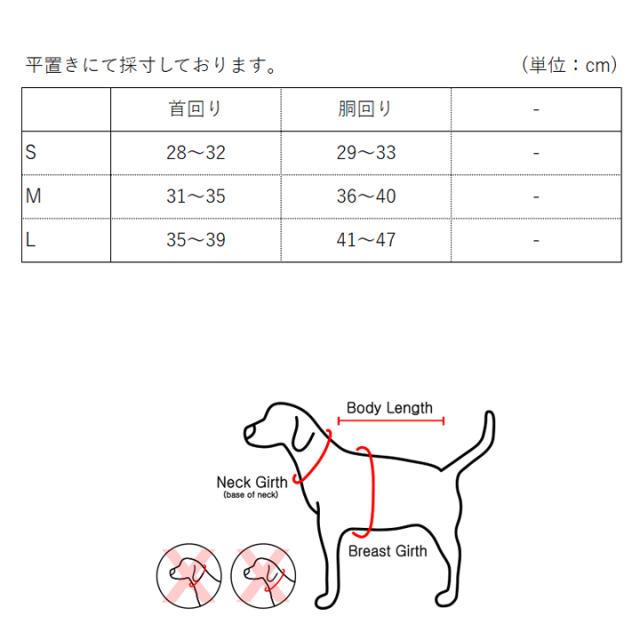 平置きにて採寸しております。 （単位：cm）

| | 首回り | 胴回り | - |
|---|---|---|---|
| S | 28～32 | 29～33 | - |
| M | 31～35 | 36～40 | - |
| L | 35～39 | 41～47 | - |

Body Length

Neck Girth
(base of neck)

Breast Girth