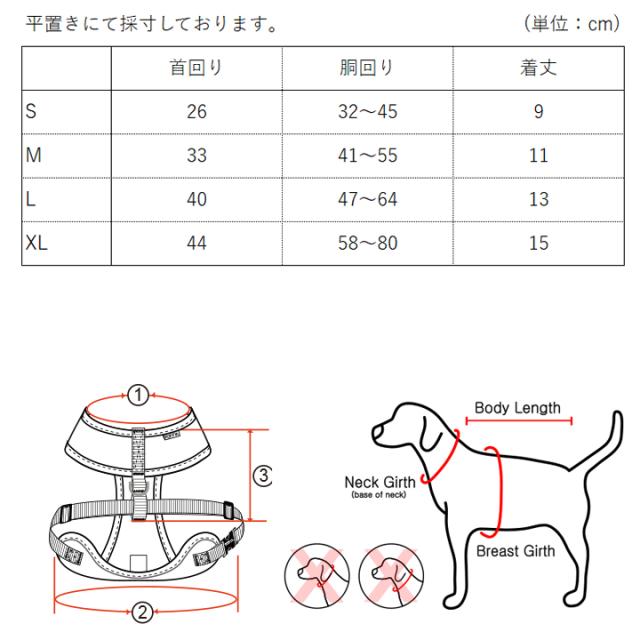 平置きにて採寸しております。 （単位：cm）

| | 首回り | 胴回り | 着丈 |
|---|---|---|---|
| S | 26 | 32～45 | 9 |
| M | 33 | 41～55 | 11 |
| L | 40 | 47～64 | 13 |
| XL | 44 | 58～80 | 15 |

①

③

②

Body Length

Neck Girth
(base of neck)

Breast Girth