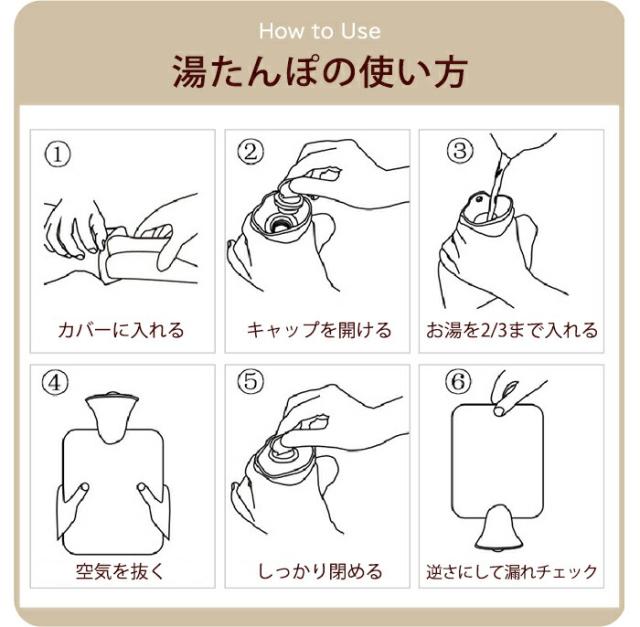 How to Use
湯たんぽの使い方

①
カバーに入れる

②
キャップを開ける

③
お湯を2/3まで入れる

④
空気を抜く

⑤
しっかり閉める

⑥
逆さにして漏れチェック