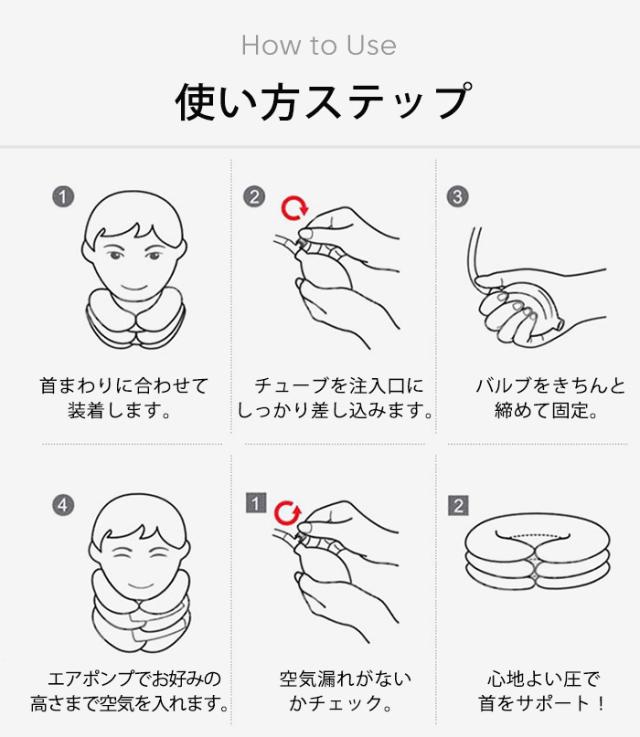 How to Use

使い方ステップ

1

首まわりに合わせて装着します。

2

チューブを注入口にしっかり差し込みます。

3

バルブをきちんと締めて固定。

4

エアポンプでお好みの高さまで空気を入れます。

1

空気漏れがないかチェック。

2

心地よい圧で首をサポート！