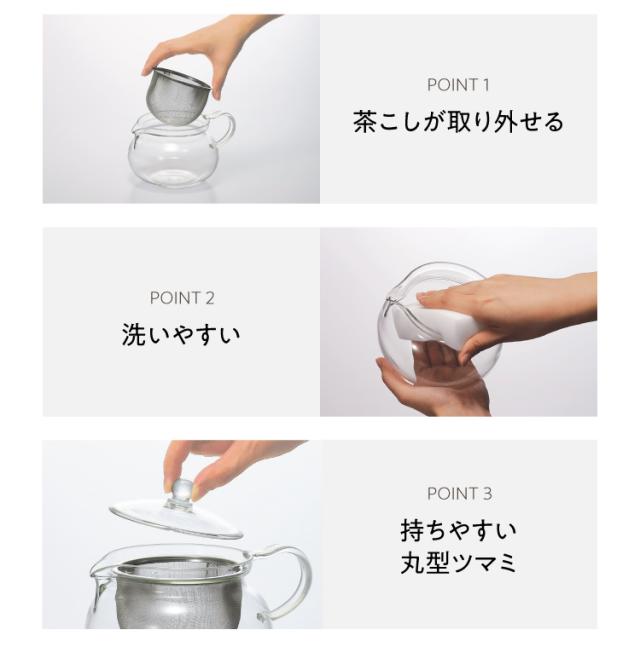 POINT 1
茶こしが取り外せる

POINT 2
洗いやすい

POINT 3
持ちやすい
丸型ツマミ