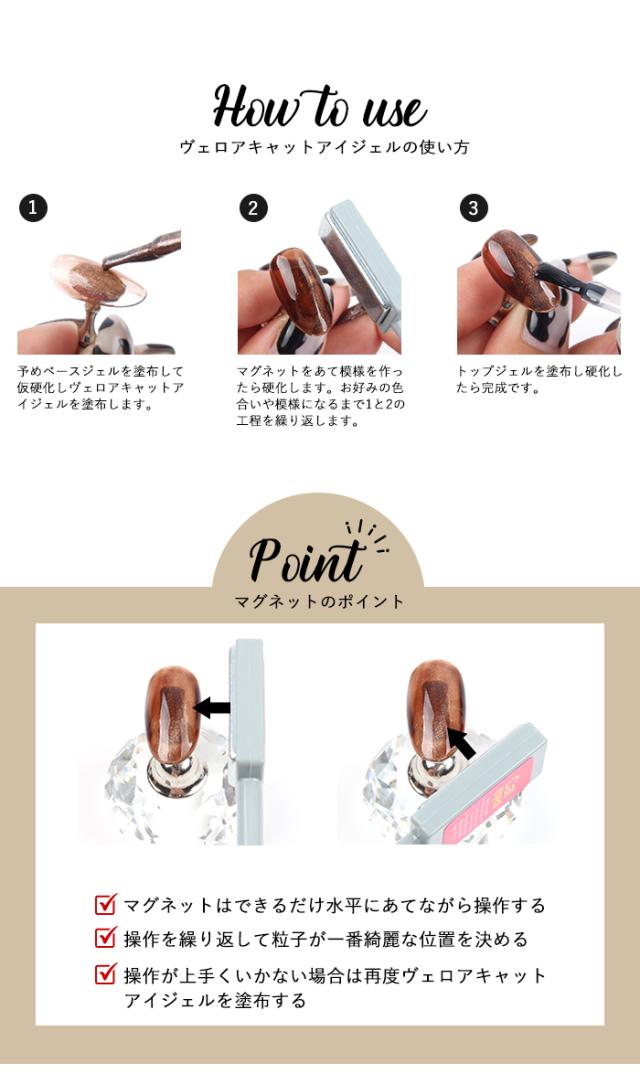 How to use
ヴェロアキャットアイジェルの使い方

1
予めベースジェルを塗布して仮硬化しヴェロアキャットアイジェルを塗布します。

2
マグネットをあて模様を作ったら硬化します。お好みの色合いや模様になるまで1と2の工程を繰り返します。

3
トップジェルを塗布し硬化したら完成です。

Point
マグネットのポイント

マグネットはできるだけ水平にあてながら操作する
操作を繰り返して粒子が一番綺麗な位置を決める
操作が上手くいかない場合は再度ヴェロアキャットアイジェルを塗布する