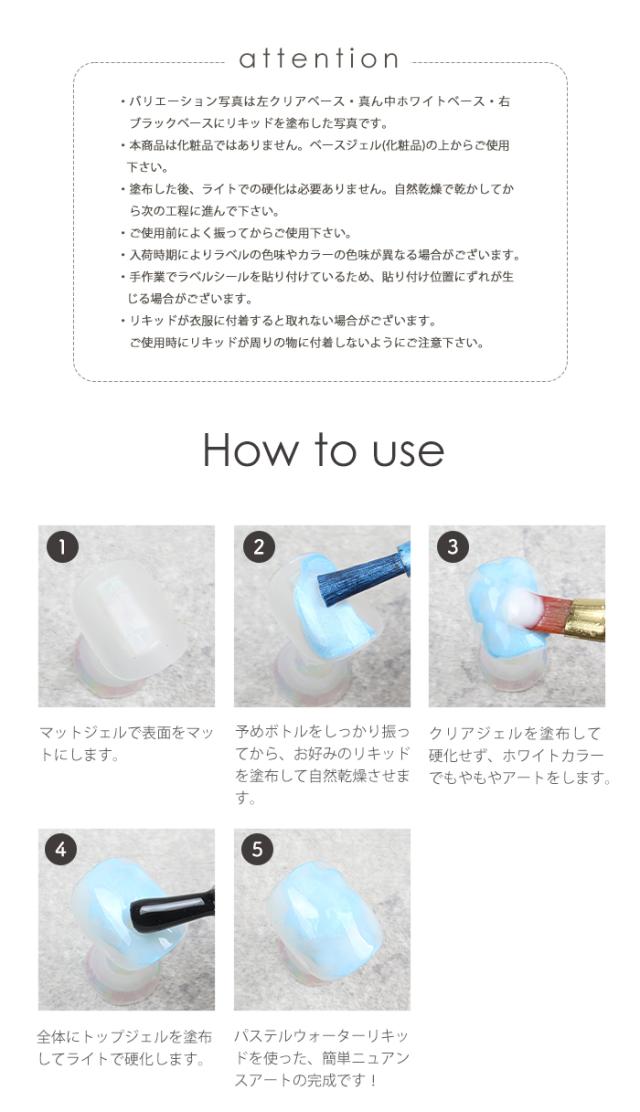 attention

・バリエーション写真は左クリアベース・真ん中ホワイトベース・右ブラックベースにリキッドを塗布した写真です。
・本商品は化粧品ではありません。ベースジェル(化粧品)の上からご使用下さい。
・塗布した後、ライトでの硬化は必要ありません。自然乾燥で乾かしてから次の工程に進んで下さい。
・ご使用前によく振ってからご使用下さい。
・入荷時期によりラベルの色味やカラーの色味が異なる場合がございます。
・手作業でラベルシールを貼り付けているため、貼り付け位置にずれが生じる場合がございます。
・リキッドが衣服に付着すると取れない場合がございます。
ご使用時にリキッドが周りの物に付着しないようにご注意下さい。

How to use

1
マットジェルで表面をマットにします。

2
予めボトルをしっかり振ってから、お好みのリキッドを塗布して自然乾燥させます。

3
クリアジェルを塗布して硬化せず、ホワイトカラーでもやもやアートをします。

4
全体にトップジェルを塗布してライトで硬化します。

5
パステルウォーターリキッドを使った、簡単ニュアンスアートの完成です！