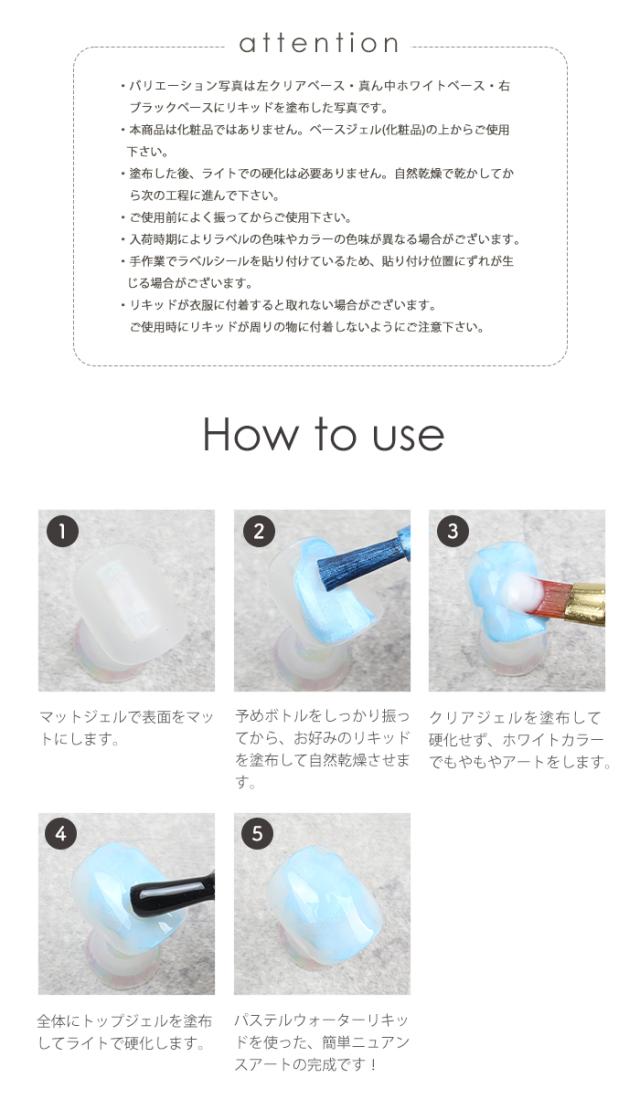 attention

・バリエーション写真は左クリアベース・真ん中ホワイトベース・右ブラックベースにリキッドを塗布した写真です。
・本商品は化粧品ではありません。ベースジェル(化粧品)の上からご使用下さい。
・塗布した後、ライトでの硬化は必要ありません。自然乾燥で乾かしてから次の工程に進んで下さい。
・ご使用前によく振ってからご使用下さい。
・入荷時期によりラベルの色味やカラーの色味が異なる場合がございます。
・手作業でラベルシールを貼り付けているため、貼り付け位置にずれが生じる場合がございます。
・リキッドが衣服に付着すると取れない場合がございます。
ご使用時にリキッドが周りの物に付着しないようにご注意下さい。

How to use

1
マットジェルで表面をマットにします。

2
予めボトルをしっかり振ってから、お好みのリキッドを塗布して自然乾燥させます。

3
クリアジェルを塗布して硬化せず、ホワイトカラーでもやもやアートをします。

4
全体にトップジェルを塗布してライトで硬化します。

5
パステルウォーターリキッドを使った、簡単ニュアンスアートの完成です！