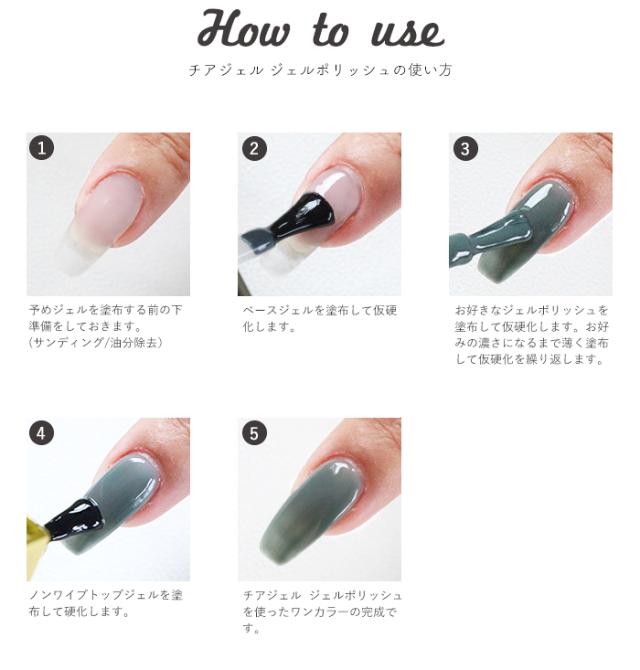 How to use

チアジェル ジェルポリッシュの使い方

1

予めジェルを塗布する前の下準備をしておきます。
（サンディング/油分除去）

2

ベースジェルを塗布して仮硬化します。

3

お好きなジェルポリッシュを塗布して仮硬化します。お好みの濃さになるまで薄く塗布して仮硬化を繰り返します。

4

ノンワイプトップジェルを塗布して硬化します。

5

チアジェル ジェルポリッシュを使ったワンカラーの完成です。