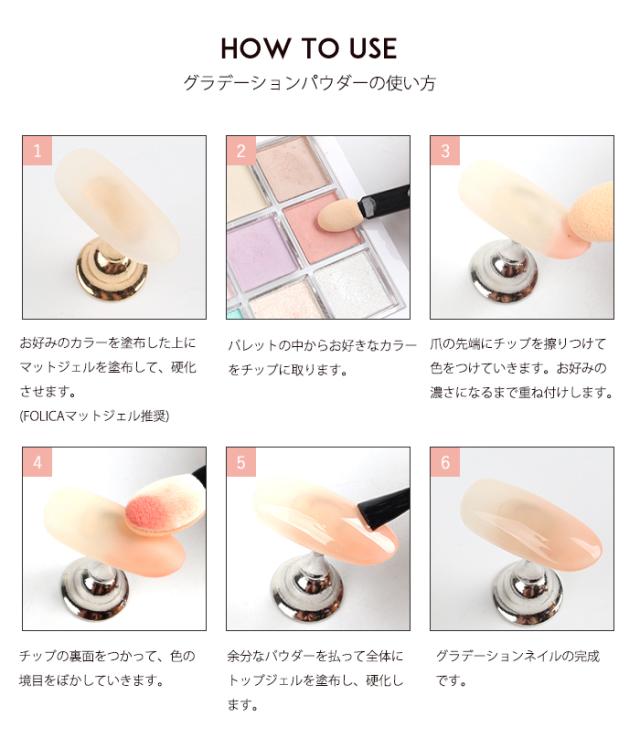 HOW TO USE
グラデーションパウダーの使い方

1

お好みのカラーを塗布した上にマットジェルを塗布して、硬化させます。
(FOLICAマットジェル推奨)

2

パレットの中からお好きなカラーをチップに取ります。

3

爪の先端にチップを擦りつけて色をつけていきます。お好みの濃さになるまで重ね付けします。

4

チップの裏面をつかって、色の境目をぼかしていきます。

5

余分なパウダーを払って全体にトップジェルを塗布し、硬化します。

6

グラデーションネイルの完成です。