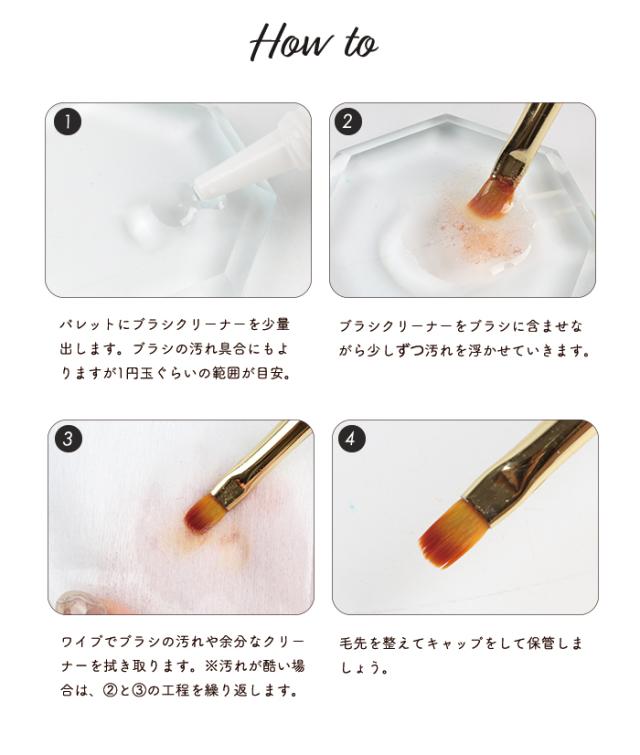 How to

1

パレットにブラシクリーナーを少量出します。ブラシの汚れ具合にもよりますが1円玉ぐらいの範囲が目安。

2

ブラシクリーナーをブラシに含ませながら少しずつ汚れを浮かせていきます。

3

ワイプでブラシの汚れや余分なクリーナーを拭き取ります。※汚れが酷い場合は、②と③の工程を繰り返します。

4

毛先を整えてキャップをして保管しましょう。