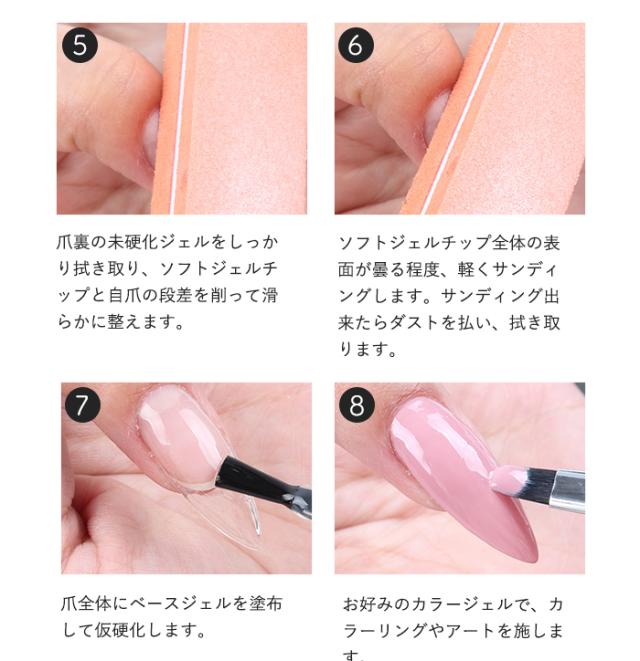 5

爪裏の未硬化ジェルをしっかり拭き取り、ソフトジェルチップと自爪の段差を削って滑らかに整えます。

6

ソフトジェルチップ全体の表面が曇る程度、軽くサンディングします。サンディング出来たらダストを払い、拭き取ります。

7

爪全体にベースジェルを塗布して仮硬化します。

8

お好みのカラージェルで、カラーリングやアートを施します。