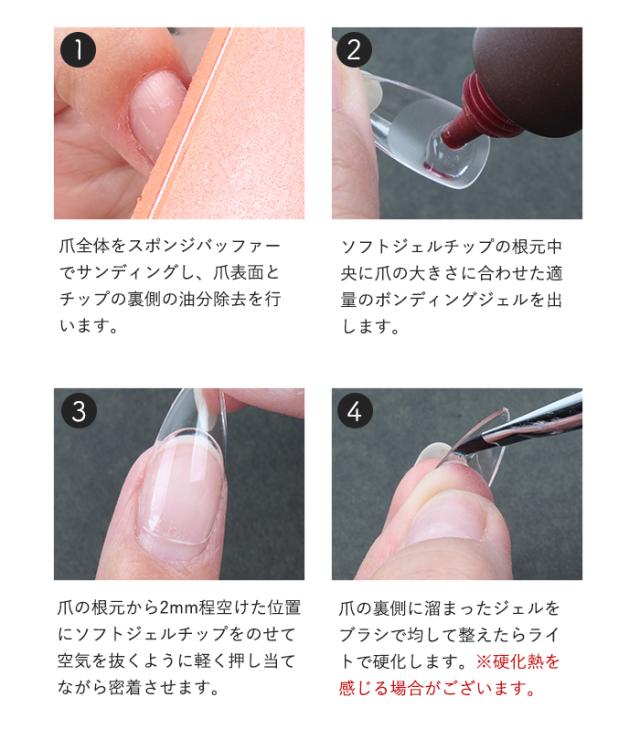 1

爪全体をスポンジバッファーでサンディングし、爪表面とチップの裏側の油分除去を行います。

2

ソフトジェルチップの根元中央に爪の大きさに合わせた適量のボンディングジェルを出します。

3

爪の根元から2mm程空けた位置にソフトジェルチップをのせて空気を抜くように軽く押し当てながら密着させます。

4

爪の裏側に溜まったジェルをブラシで均して整えたらライトで硬化します。※硬化熱を感じる場合がございます。