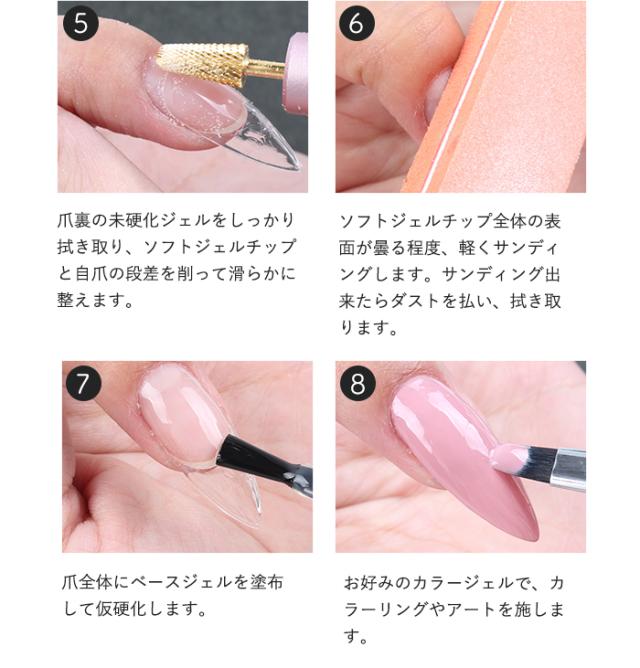 5

爪裏の未硬化ジェルをしっかり拭き取り、ソフトジェルチップと自爪の段差を削って滑らかに整えます。

6

ソフトジェルチップ全体の表面が曇る程度、軽くサンディングします。サンディング出来たらダストを払い、拭き取ります。

7

爪全体にベースジェルを塗布して仮硬化します。

8

お好みのカラージェルで、カラーリングやアートを施します。