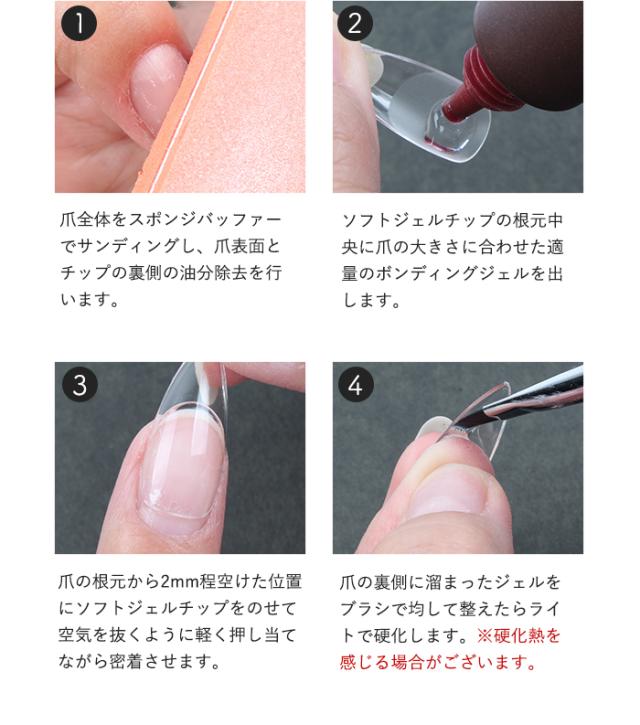 1

爪全体をスポンジバッファーでサンディングし、爪表面とチップの裏側の油分除去を行います。

2

ソフトジェルチップの根元中央に爪の大きさに合わせた適量のボンディングジェルを出します。

3

爪の根元から2mm程空けた位置にソフトジェルチップをのせて空気を抜くように軽く押し当てながら密着させます。

4

爪の裏側に溜まったジェルをブラシで均して整えたらライトで硬化します。※硬化熱を感じる場合がございます。