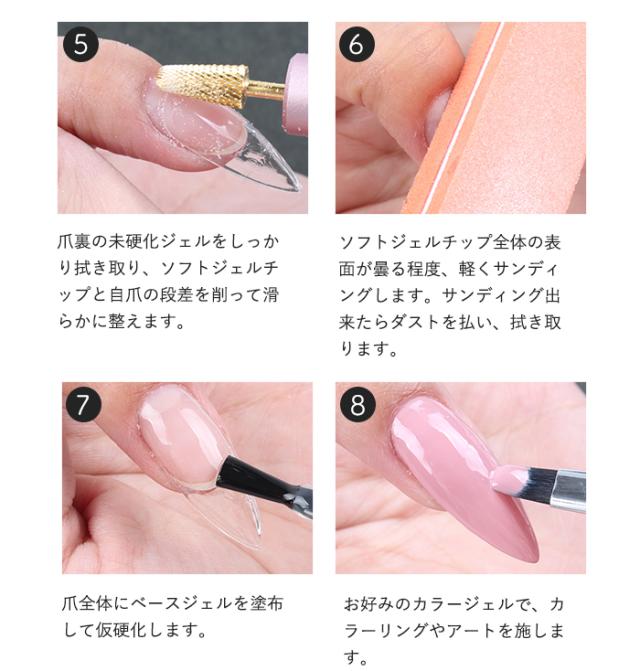 5

爪裏の未硬化ジェルをしっかり拭き取り、ソフトジェルチップと自爪の段差を削って滑らかに整えます。

6

ソフトジェルチップ全体の表面が曇る程度、軽くサンディングします。サンディング出来たらダストを払い、拭き取ります。

7

爪全体にベースジェルを塗布して仮硬化します。

8

お好みのカラージェルで、カラーリングやアートを施します。