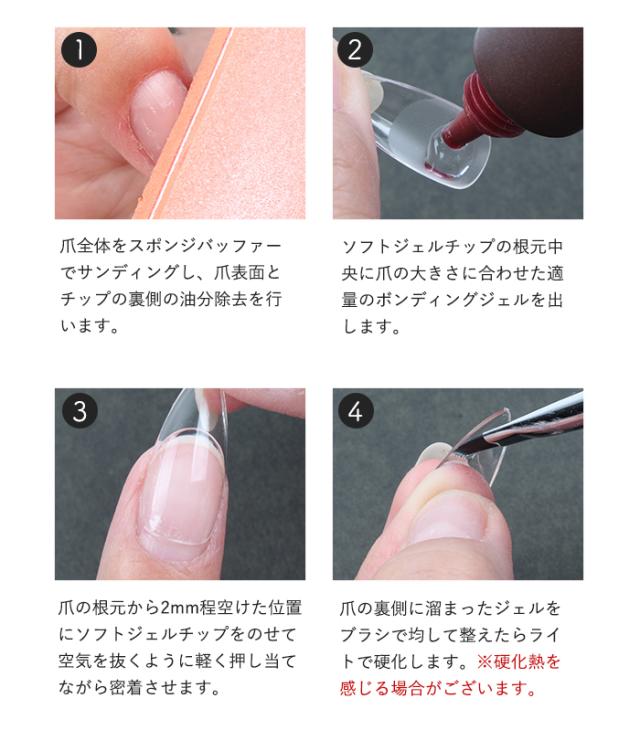 1

爪全体をスポンジバッファーでサンディングし、爪表面とチップの裏側の油分除去を行います。

2

ソフトジェルチップの根元中央に爪の大きさに合わせた適量のボンディングジェルを出します。

3

爪の根元から2mm程空けた位置にソフトジェルチップをのせて空気を抜くように軽く押し当てながら密着させます。

4

爪の裏側に溜まったジェルをブラシで均して整えたらライトで硬化します。※硬化熱を感じる場合がございます。