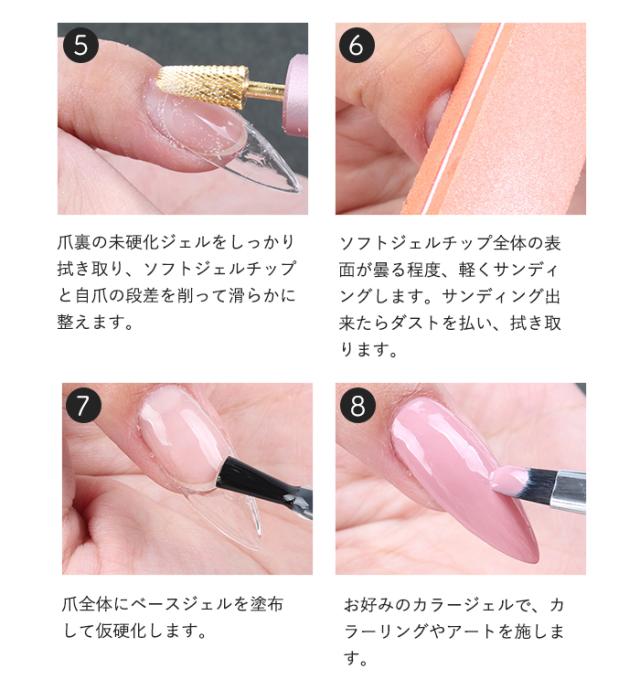 5

爪裏の未硬化ジェルをしっかり拭き取り、ソフトジェルチップと自爪の段差を削って滑らかに整えます。

6

ソフトジェルチップ全体の表面が曇る程度、軽くサンディングします。サンディング出来たらダストを払い、拭き取ります。

7

爪全体にベースジェルを塗布して仮硬化します。

8

お好みのカラージェルで、カラーリングやアートを施します。