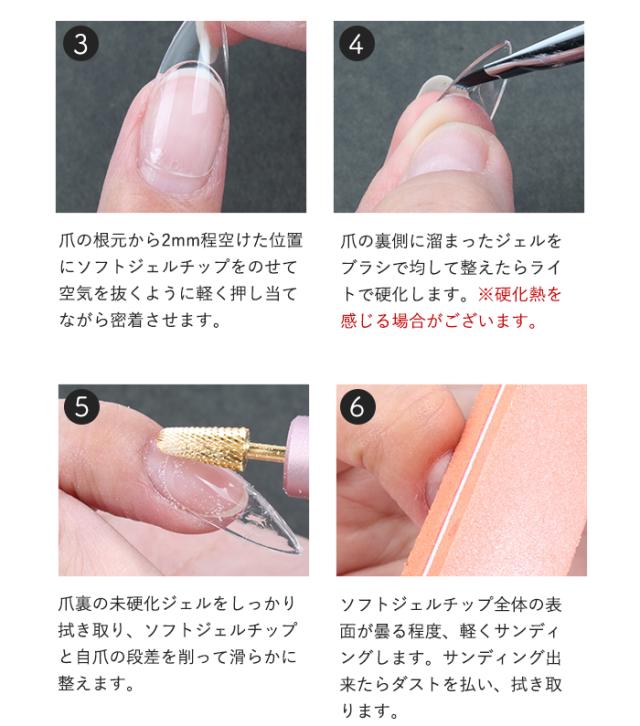 3

爪の根元から2mm程空けた位置にソフトジェルチップをのせて空気を抜くように軽く押し当てながら密着させます。

4

爪の裏側に溜まったジェルをブラシで均して整えたらライトで硬化します。※硬化熱を感じる場合がございます。

5

爪裏の未硬化ジェルをしっかり拭き取り、ソフトジェルチップと自爪の段差を削って滑らかに整えます。

6

ソフトジェルチップ全体の表面が曇る程度、軽くサンディングします。サンディング出来たらダストを払い、拭き取ります。