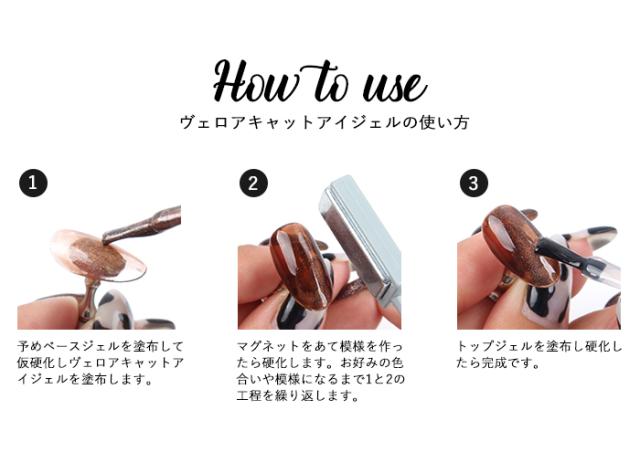 How to use
ヴェロアキャットアイジェルの使い方

1

予めベースジェルを塗布して仮硬化しヴェロアキャットアイジェルを塗布します。

2

マグネットをあて模様を作ったら硬化します。お好みの色合いや模様になるまで1と2の工程を繰り返します。

3

トップジェルを塗布し硬化したら完成です。