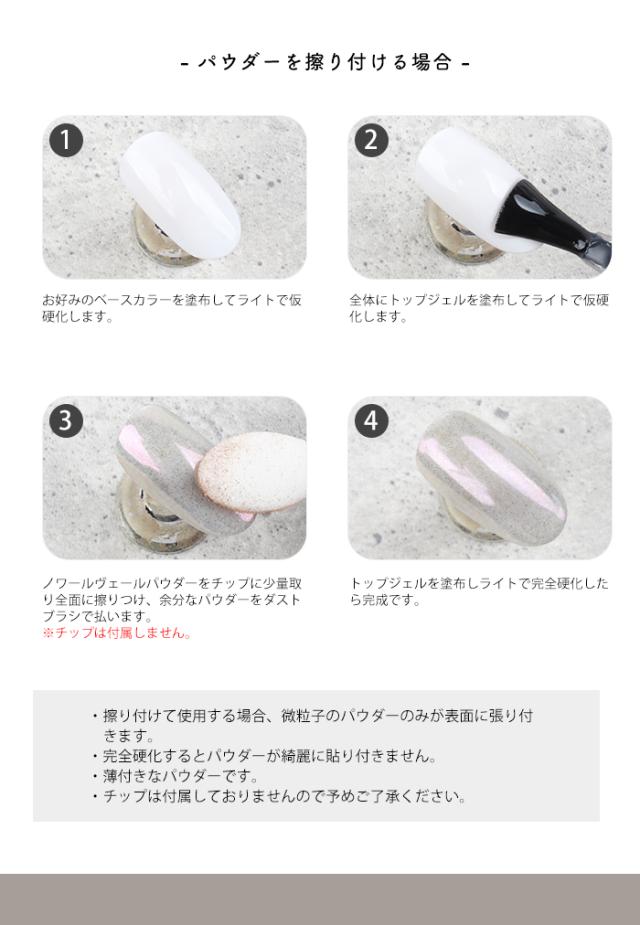 - パウダーを擦り付ける場合 -

1

お好みのベースカラーを塗布してライトで仮硬化します。

2

全体にトップジェルを塗布してライトで仮硬化します。

3

ノワールヴェールパウダーをチップに少量取り全面に擦りつけ、余分なパウダーをダストブラシで払います。
※チップは付属しません。

4

トップジェルを塗布しライトで完全硬化したら完成です。

・擦り付けて使用する場合、微粒子のパウダーのみが表面に張り付きます。
・完全硬化するとパウダーが綺麗に貼り付きません。
・薄付きなパウダーです。
・チップは付属しておりませんので予めご了承ください。