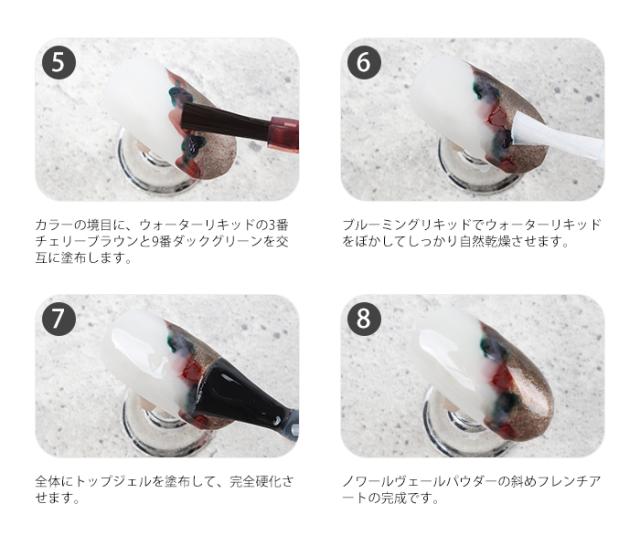 5

カラーの境目に、ウォーターリキッドの3番チェリーブラウンと9番ダックグリーンを交互に塗布します。

6

ブルーミングリキッドでウォーターリキッドをぼかしてしっかり自然乾燥させます。

7

全体にトップジェルを塗布して、完全硬化させます。

8

ノワールヴェールパウダーの斜めフレンチアートの完成です。