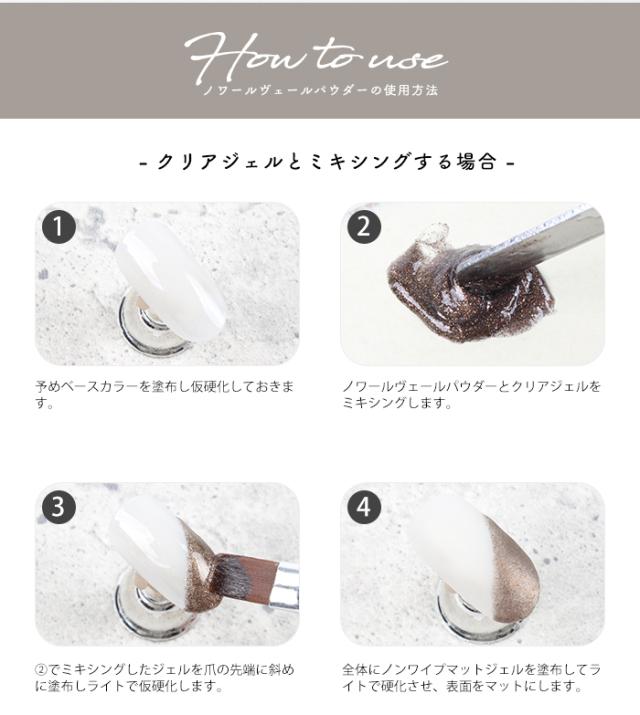 How to use
ノワールヴェールパウダーの使用方法

- クリアジェルとミキシングする場合 -

1

予めベースカラーを塗布し仮硬化しておきます。

2

ノワールヴェールパウダーとクリアジェルをミキシングします。

3

②でミキシングしたジェルを爪の先端に斜めに塗布しライトで仮硬化します。

4

全体にノンワイプマットジェルを塗布してライトで硬化させ、表面をマットにします。