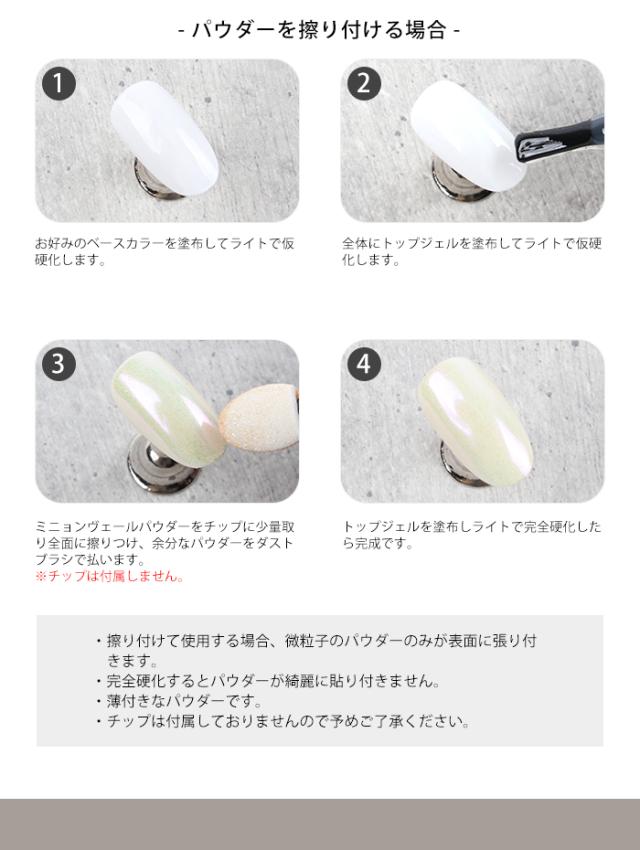 - パウダーを擦り付ける場合 -

1

お好みのベースカラーを塗布してライトで仮硬化します。

2

全体にトップジェルを塗布してライトで仮硬化します。

3

ミニョンヴェールパウダーをチップに少量取り全面に擦りつけ、余分なパウダーをダストブラシで払います。
※チップは付属しません。

4

トップジェルを塗布しライトで完全硬化したら完成です。

・擦り付けて使用する場合、微粒子のパウダーのみが表面に張り付きます。
・完全硬化するとパウダーが綺麗に貼り付きません。
・薄付きなパウダーです。
・チップは付属しておりませんので予めご了承ください。