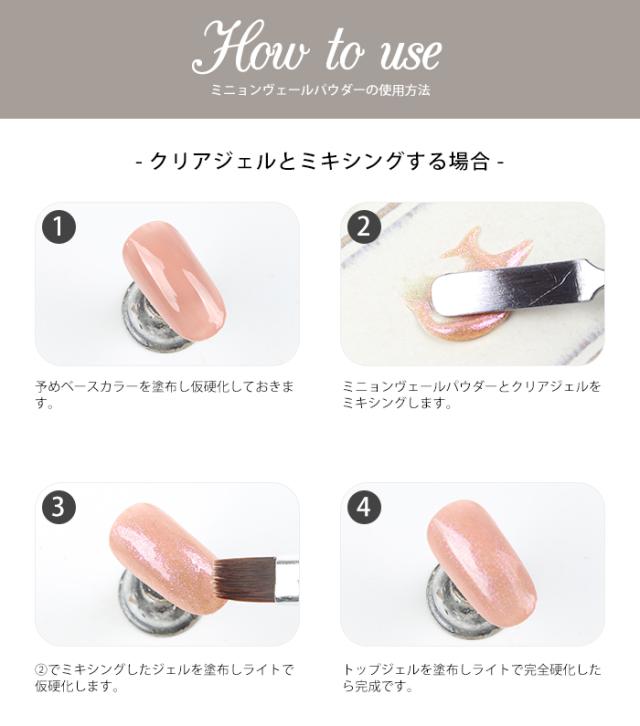 How to use
ミニョンヴェールパウダーの使用方法

- クリアジェルとミキシングする場合 -

1

予めベースカラーを塗布し仮硬化しておきます。

2

ミニョンヴェールパウダーとクリアジェルをミキシングします。

3

②でミキシングしたジェルを塗布しライトで仮硬化します。

4

トップジェルを塗布しライトで完全硬化したら完成です。