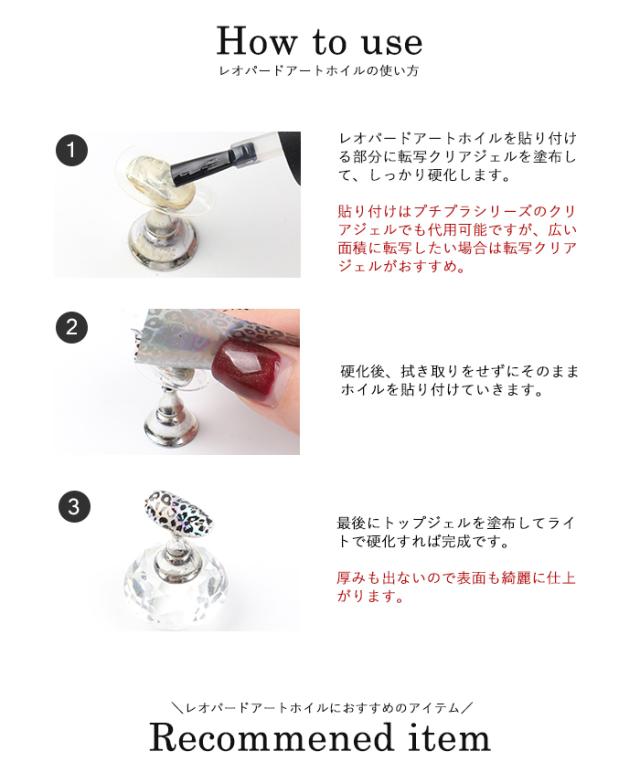 How to use
レオパードアートホイルの使い方

1

レオパードアートホイルを貼り付ける部分に転写クリアジェルを塗布して、しっかり硬化します。

貼り付けはプチプラシリーズのクリアジェルでも代用可能ですが、広い面積に転写したい場合は転写クリアジェルがおすすめ。

2

硬化後、拭き取りをせずにそのままホイルを貼り付けていきます。

3

最後にトップジェルを塗布してライトで硬化すれば完成です。

厚みも出ないので表面も綺麗に仕上がります。

＼レオパードアートホイルにおすすめのアイテム／
Recommened item