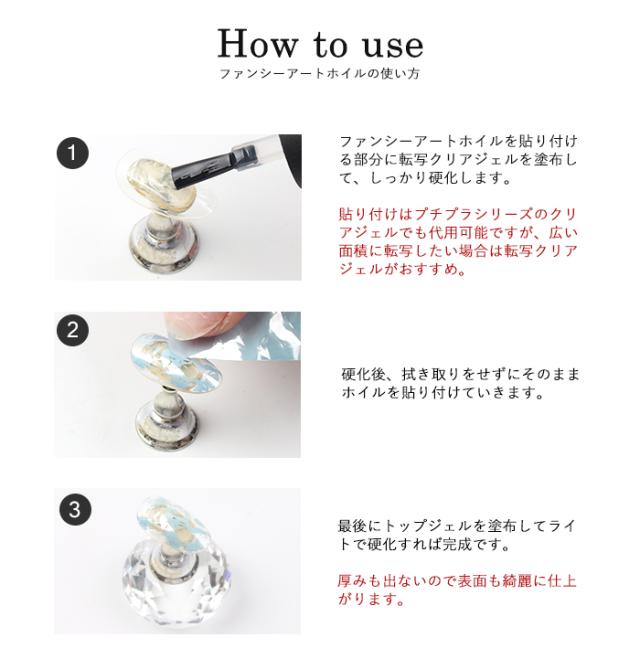 How to use
ファンシーアートホイルの使い方

1

ファンシーアートホイルを貼り付ける部分に転写クリアジェルを塗布して、しっかり硬化します。

貼り付けはプチプラシリーズのクリアジェルでも代用可能ですが、広い面積に転写したい場合は転写クリアジェルがおすすめ。

2

硬化後、拭き取りをせずにそのままホイルを貼り付けていきます。

3

最後にトップジェルを塗布してライトで硬化すれば完成です。

厚みも出ないので表面も綺麗に仕上がります。