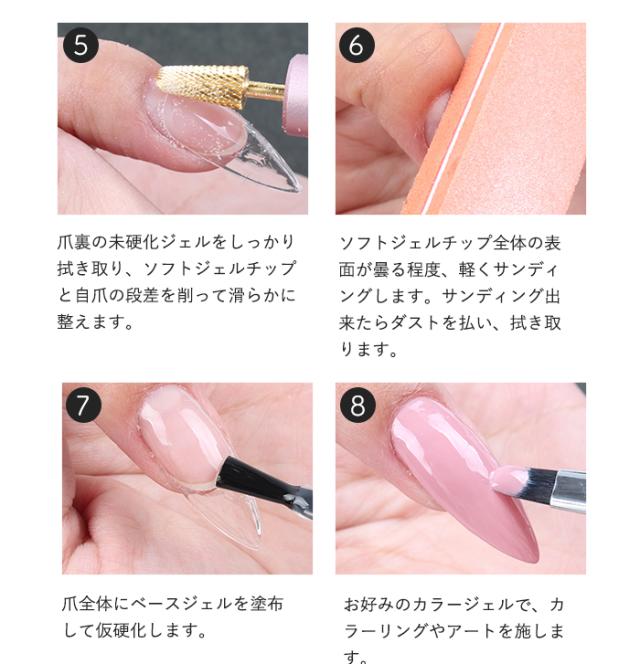 5

爪裏の未硬化ジェルをしっかり拭き取り、ソフトジェルチップと自爪の段差を削って滑らかに整えます。

6

ソフトジェルチップ全体の表面が曇る程度、軽くサンディングします。サンディング出来たらダストを払い、拭き取ります。

7

爪全体にベースジェルを塗布して仮硬化します。

8

お好みのカラージェルで、カラーリングやアートを施します。