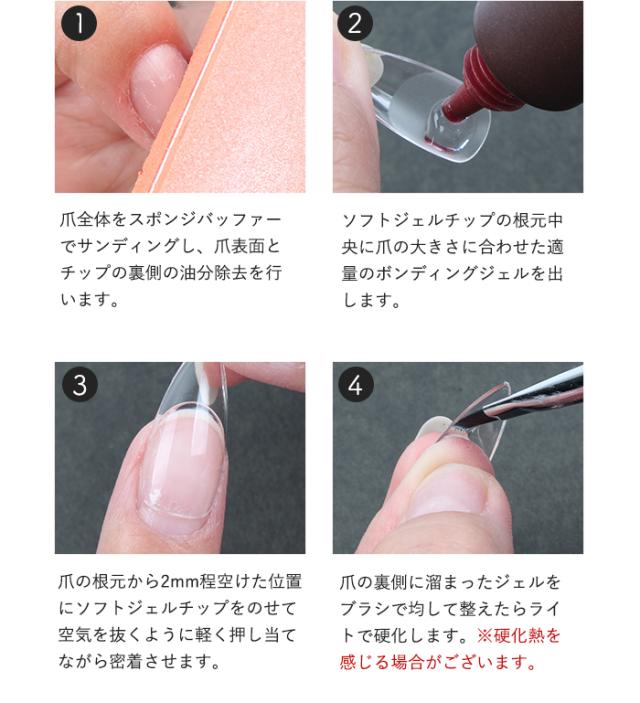 1

爪全体をスポンジバッファーでサンディングし、爪表面とチップの裏側の油分除去を行います。

2

ソフトジェルチップの根元中央に爪の大きさに合わせた適量のボンディングジェルを出します。

3

爪の根元から2mm程空けた位置にソフトジェルチップをのせて空気を抜くように軽く押し当てながら密着させます。

4

爪の裏側に溜まったジェルをブラシで均して整えたらライトで硬化します。※硬化熱を感じる場合がございます。