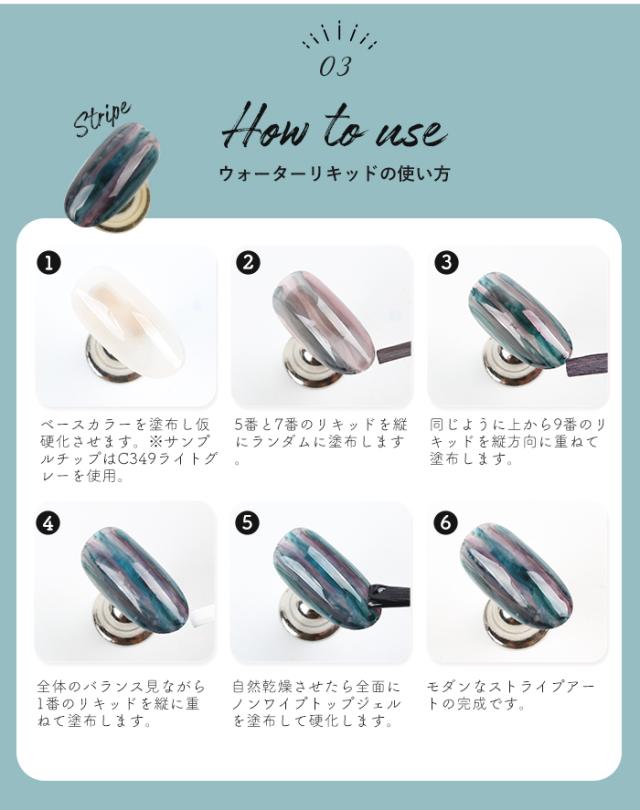 03

Stripe

How to use

ウォーターリキッドの使い方

❶

ベースカラーを塗布し仮硬化させます。※サンプルチップはC349ライトグレーを使用。

❷

5番と7番のリキッドを縦にランダムに塗布します。

❸

同じように上から9番のリキッドを縦方向に重ねて塗布します。

❹

全体のバランス見ながら1番のリキッドを縦に重ねて塗布します。

❺

自然乾燥させたら全面にノンワイプトップジェルを塗布して硬化します。

❻

モダンなストライプアートの完成です。