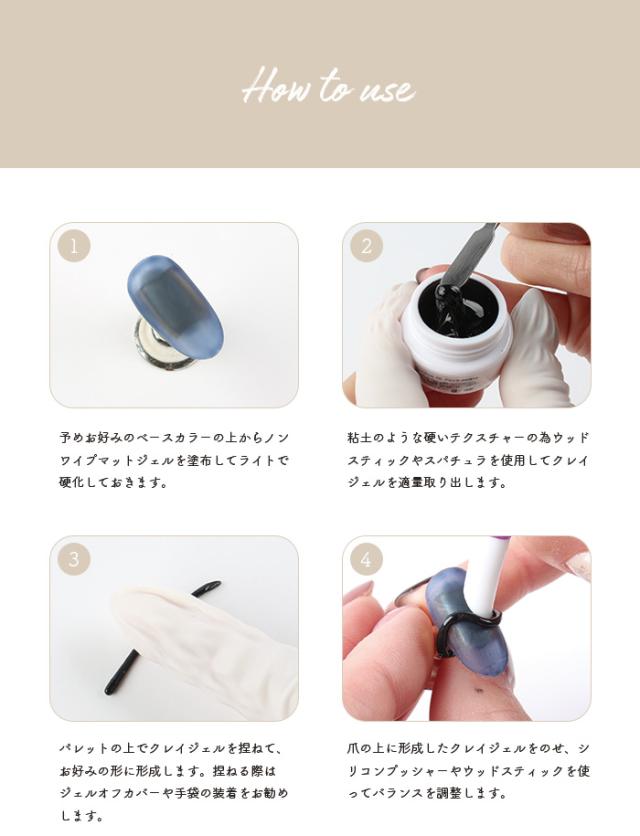 How to use

1

予めお好みのベースカラーの上からノンワイプマットジェルを塗布してライトで硬化しておきます。

2

粘土のような硬いテクスチャーの為ウッドスティックやスパチュラを使用してクレイジェルを適量取り出します。

3

パレットの上でクレイジェルを捏ねて、お好みの形に形成します。捏ねる際はジェルオフカバーや手袋の装着をお勧めします。

4

爪の上に形成したクレイジェルをのせ、シリコンプッシャーやウッドスティックを使ってバランスを調整します。