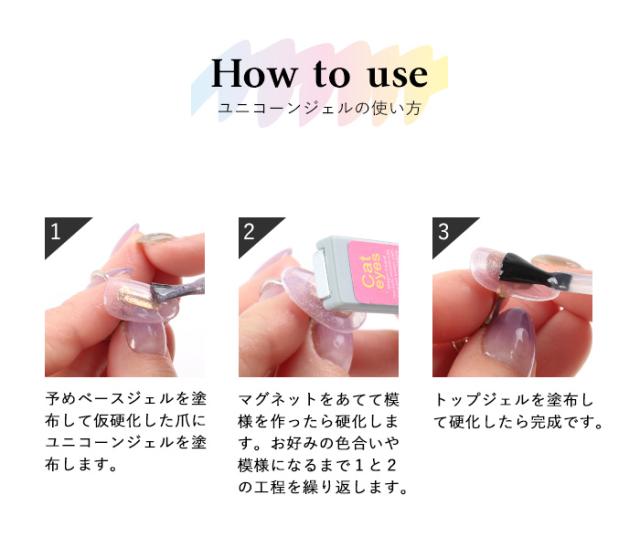 How to use
ユニコーンジェルの使い方

1

予めベースジェルを塗布して仮硬化した爪にユニコーンジェルを塗布します。

2

Cat eyes

マグネットをあてて模様を作ったら硬化します。お好みの色合いや模様になるまで1と2の工程を繰り返します。

3

トップジェルを塗布して硬化したら完成です。