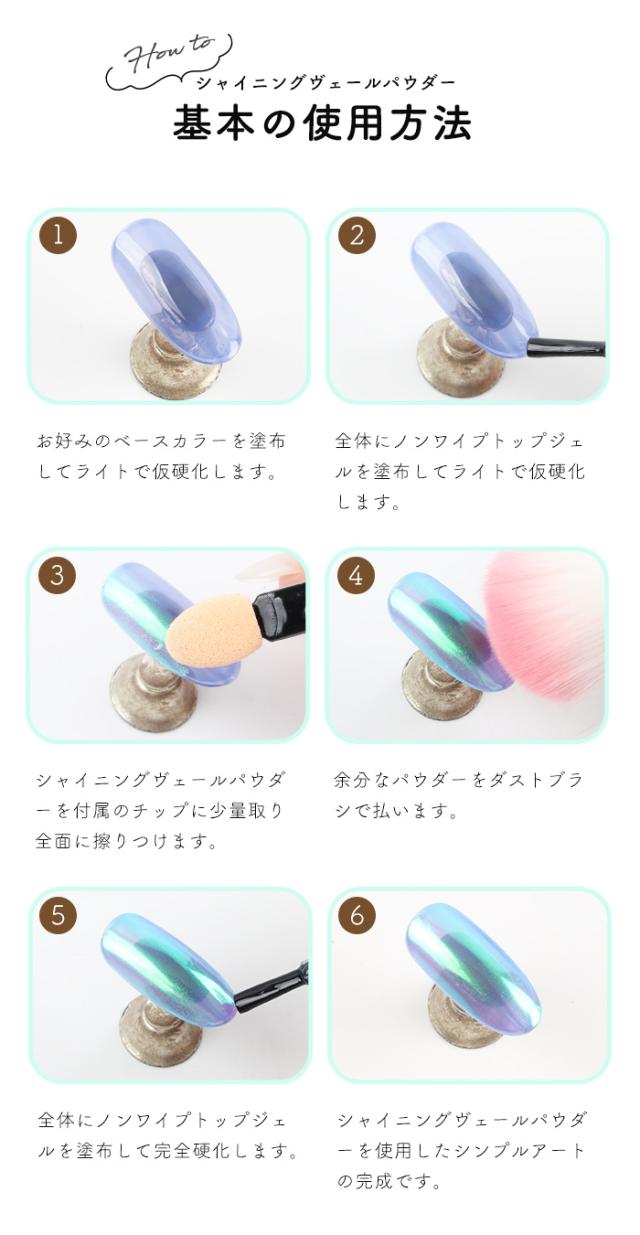 How to
シャイニングヴェールパウダー
基本の使用方法

1
お好みのベースカラーを塗布してライトで仮硬化します。

2
全体にノンワイプトップジェルを塗布してライトで仮硬化します。

3
シャイニングヴェールパウダーを付属のチップに少量取り全面に擦りつけます。

4
余分なパウダーをダストブラシで払います。

5
全体にノンワイプトップジェルを塗布して完全硬化します。

6
シャイニングヴェールパウダーを使用したシンプルアートの完成です。