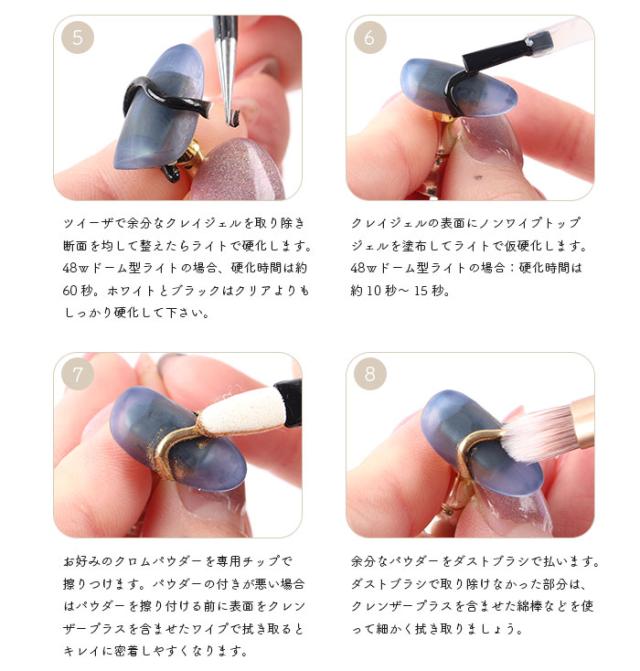 5

ツイーザで余分なクレイジェルを取り除き断面を均して整えたらライトで硬化します。48wドーム型ライトの場合、硬化時間は約60秒。ホワイトとブラックはクリアよりもしっかり硬化して下さい。

6

クレイジェルの表面にノンワイプトップジェルを塗布してライトで仮硬化します。48wドーム型ライトの場合：硬化時間は約10秒～15秒。

7

お好みのクロムパウダーを専用チップで擦りつけます。パウダーの付きが悪い場合はパウダーを擦り付ける前に表面をクレンザープラスを含ませたワイプで拭き取るとキレイに密着しやすくなります。

8

余分なパウダーをダストブラシで払います。ダストブラシで取り除けなかった部分は、クレンザープラスを含ませた綿棒などを使って細かく拭き取りましょう。