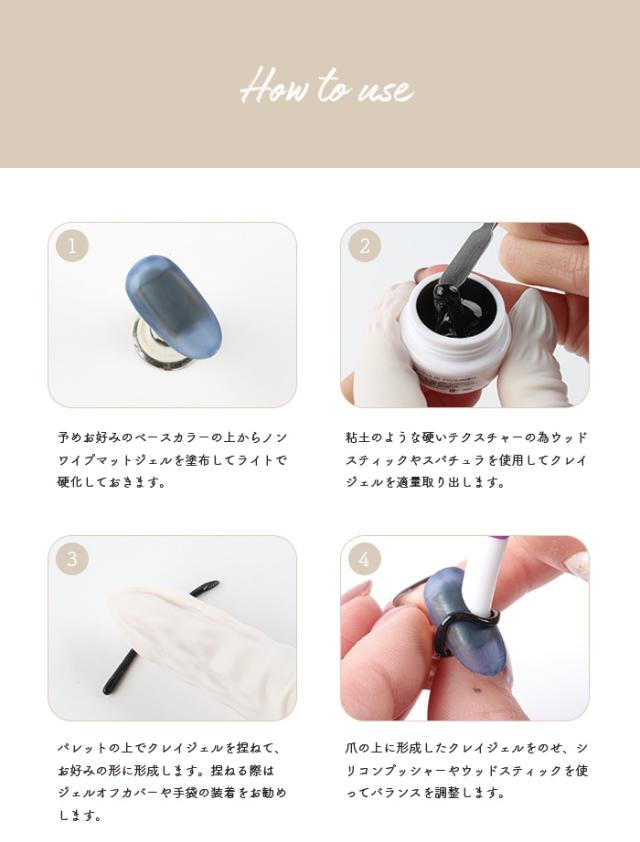 How to use

1

予めお好みのベースカラーの上からノンワイプマットジェルを塗布してライトで硬化しておきます。

2

粘土のような硬いテクスチャーの為ウッドスティックやスパチュラを使用してクレイジェルを適量取り出します。

3

パレットの上でクレイジェルを捏ねて、お好みの形に形成します。捏ねる際はジェルオフカバーや手袋の装着をお勧めします。

4

爪の上に形成したクレイジェルをのせ、シリコンプッシャーやウッドスティックを使ってバランスを調整します。