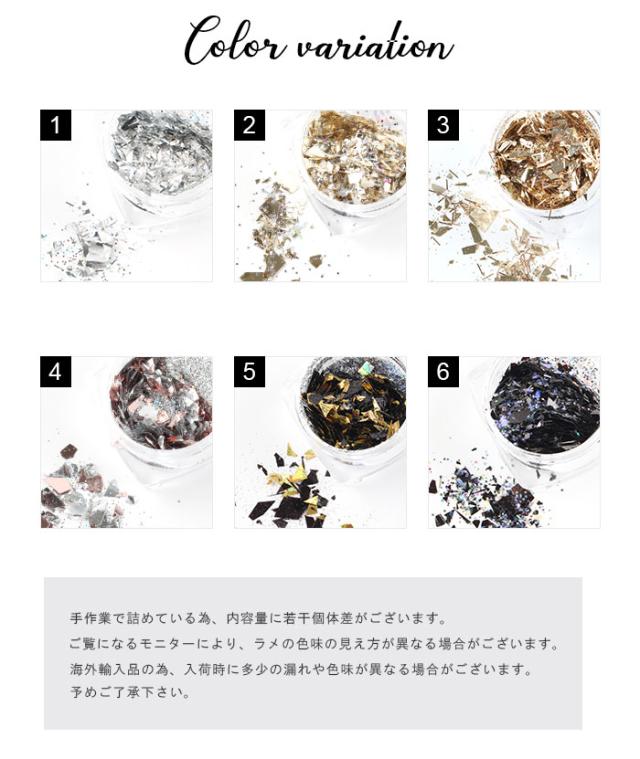 Color variation

1

2

3

4

5

6

手作業で詰めている為、内容量に若干個体差がございます。
ご覧になるモニターにより、ラメの色味の見え方が異なる場合がございます。
海外輸入品の為、入荷時に多少の漏れや色味が異なる場合がございます。
予めご了承下さい。