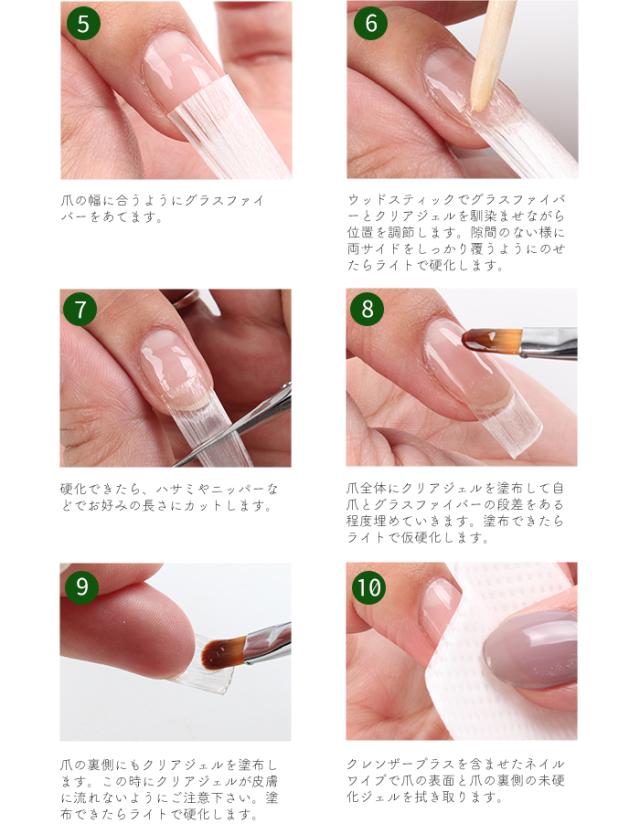 5

爪の幅に合うようにグラスファイバーをあてます。

6

ウッドスティックでグラスファイバーとクリアジェルを馴染ませながら位置を調節します。隙間のない様に両サイドをしっかり覆うようにのせたらライトで硬化します。

7

硬化できたら、ハサミやニッパーなどでお好みの長さにカットします。

8

爪全体にクリアジェルを塗布して自爪とグラスファイバーの段差をある程度埋めていきます。塗布できたらライトで仮硬化します。

9

爪の裏側にもクリアジェルを塗布します。この時にクリアジェルが皮膚に流れないようにご注意下さい。塗布できたらライトで硬化します。

10

クレンザープラスを含ませたネイルワイプで爪の表面と爪の裏側の未硬化ジェルを拭き取ります。