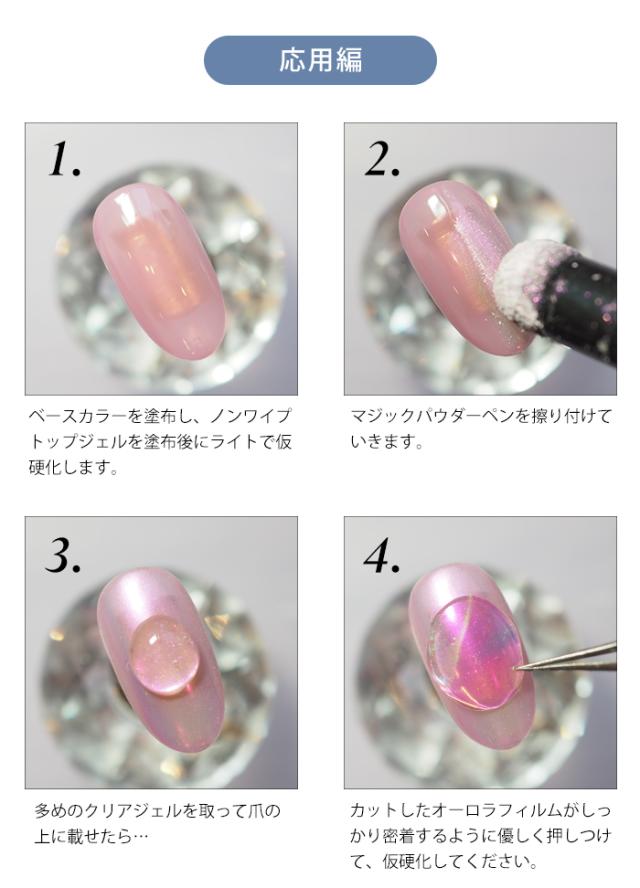 応用編

1.

ベースカラーを塗布し、ノンワイプトップジェルを塗布後にライトで仮硬化します。

2.

マジックパウダーペンを擦り付けていきます。

3.

多めのクリアジェルを取って爪の上に載せたら…

4.

カットしたオーロラフィルムがしっかり密着するように優しく押しつけて、仮硬化してください。