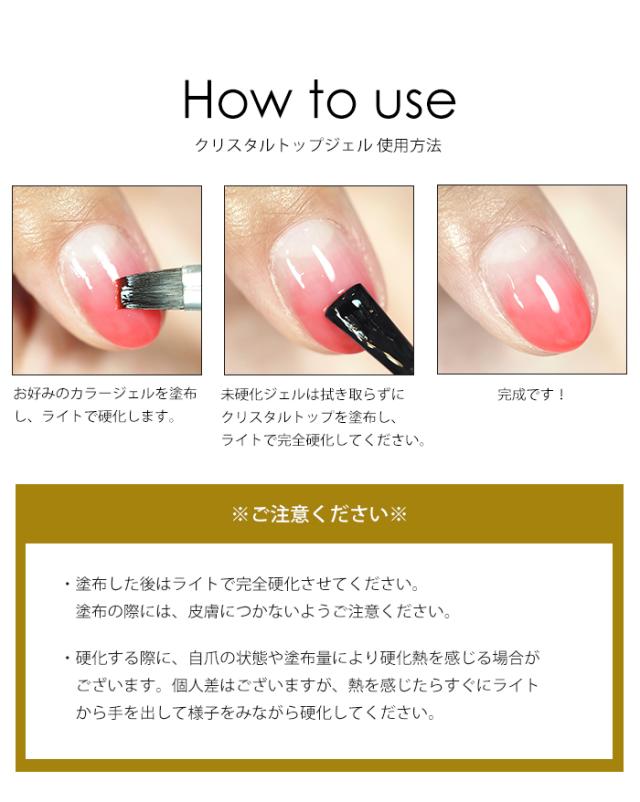 How to use

クリスタルトップジェル 使用方法

お好みのカラージェルを塗布し、ライトで硬化します。

未硬化ジェルは拭き取らずにクリスタルトップを塗布し、ライトで完全硬化してください。

完成です！

※ご注意ください※

・塗布した後はライトで完全硬化させてください。
塗布の際には、皮膚につかないようご注意ください。

・硬化する際に、自爪の状態や塗布量により硬化熱を感じる場合がございます。個人差はございますが、熱を感じたらすぐにライトから手を出して様子をみながら硬化してください。